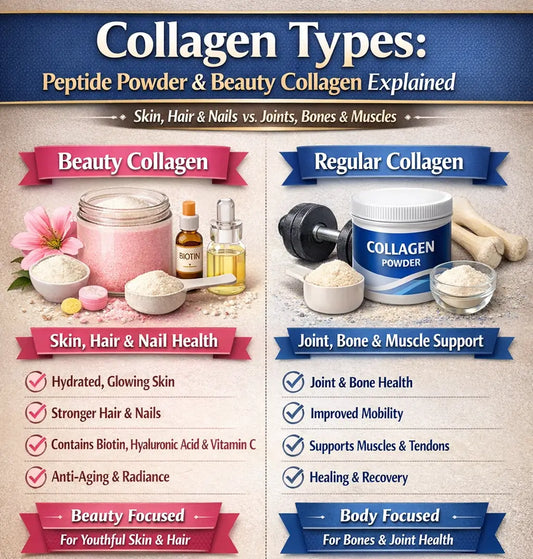 Collagen Types:
Peptide Powder & Beauty Collagen Explained

Skin, Hair & Nails vs. Joints, Bones & Muscles

Beauty Collagen

BIOTIN

Skin, Hair & Nail Health

Hydrated, Glowing Skin

Stronger Hair & Nails

Contains Biotin, Hyaluronic Acid & Vitamin C

Anti-Aging & Radiance

Beauty Focused
For Youthful Skin & Hair

Regular Collagen

COLLAGEN
POWDER

Joint, Bone & Muscle Support

Joint & Bone Health

Improved Mobility

Supports Muscles & Tendons

Healing & Recovery

Body Focused
For Bones & Joint Health